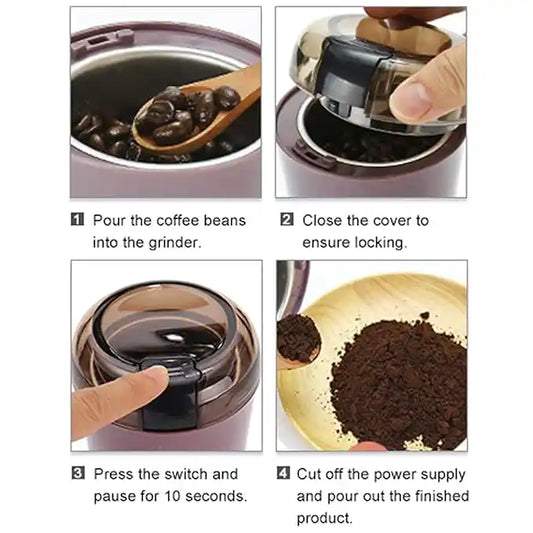 1 Pour the coffee beans into the grinder.

2 Close the cover to ensure locking.

3 Press the switch and pause for 10 seconds.

4 Cut off the power supply and pour out the finished product.